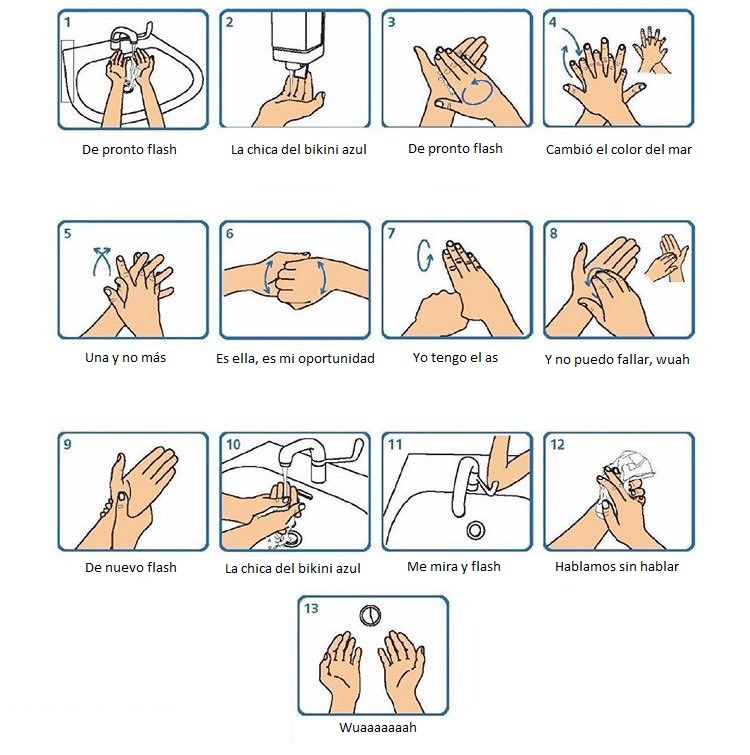 1
De pronto flash

2
La chica del bikini azul

3
De pronto flash

4
Cambió el color del mar

5
Una y no más

6
Es ella, es mi oportunidad

7
Yo tengo el as

8
Y no puedo fallar, wuah

9
De nuevo flash

10
La chica del bikini azul

11
Me mira y flash

12
Hablamos sin hablar

13
Wuaaaaaaah