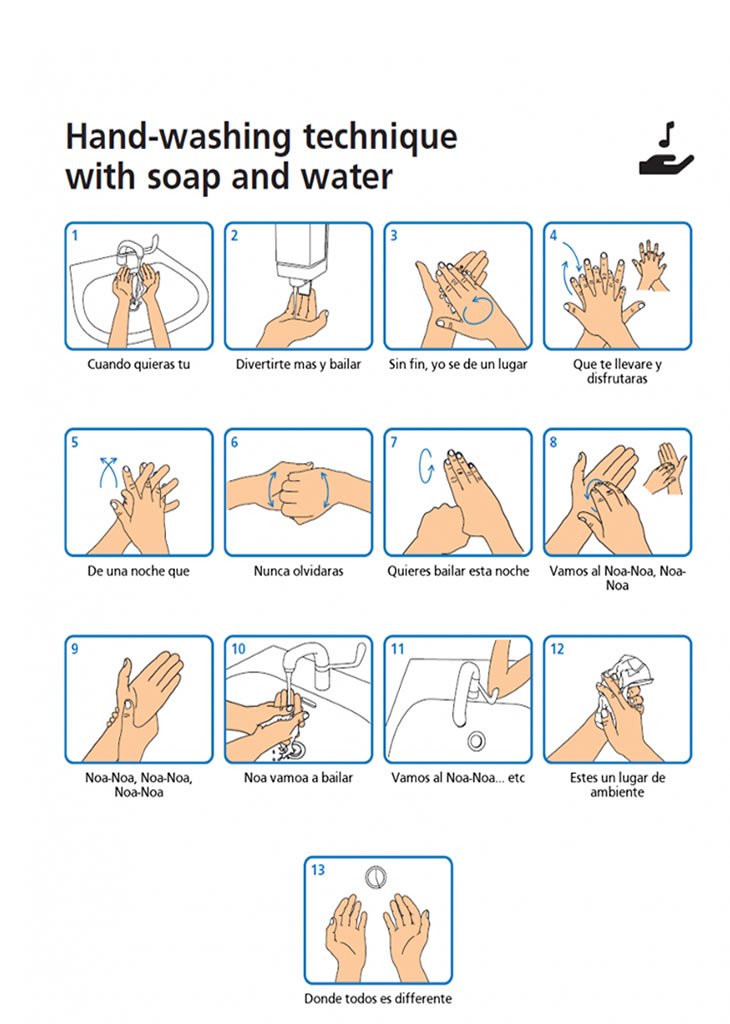 Hand-washing technique with soap and water

1
Cuando quieras tu

2
Divertirte mas y bailar

3
Sin fin, yo se de un lugar

4
Que te llevare y disfrutaras

5
De una noche que

6
Nunca olvidaras

7
Quieres bailar esta noche

8
Vamos al Noa-Noa, Noa-Noa

9
Noa-Noa, Noa-Noa, Noa-Noa

10
Noa vamoa a bailar

11
Vamos al Noa-Noa... etc

12
Estes un lugar de ambiente

13
Donde todos es differente