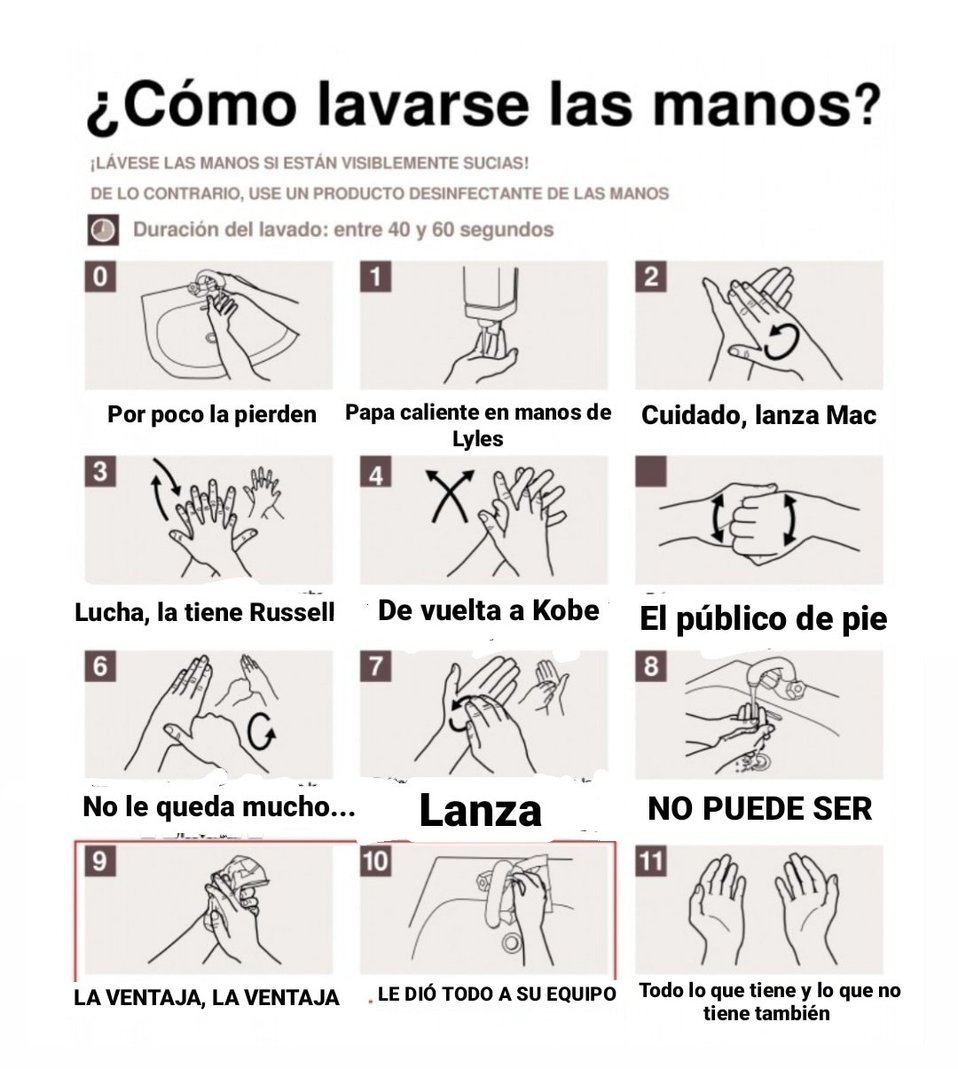 ¿Cómo lavarse las manos?

¡LÁVESE LAS MANOS SI ESTÁN VISIBLEMENTE SUCIAS!
DE LO CONTRARIO, USE UN PRODUCTO DESINFECTANTE DE LAS MANOS

Duración del lavado: entre 40 y 60 segundos

0
Por poco la pierden

1
Papa caliente en manos de Lyles

2
Cuidado, lanza Mac

3
Lucha, la tiene Russell

4
De vuelta a Kobe

El público de pie

6
No le queda mucho...

7
Lanza

8
NO PUEDE SER

9
LA VENTAJA, LA VENTAJA

10
LE DIÓ TODO A SU EQUIPO

11
Todo lo que tiene y lo que no tiene también